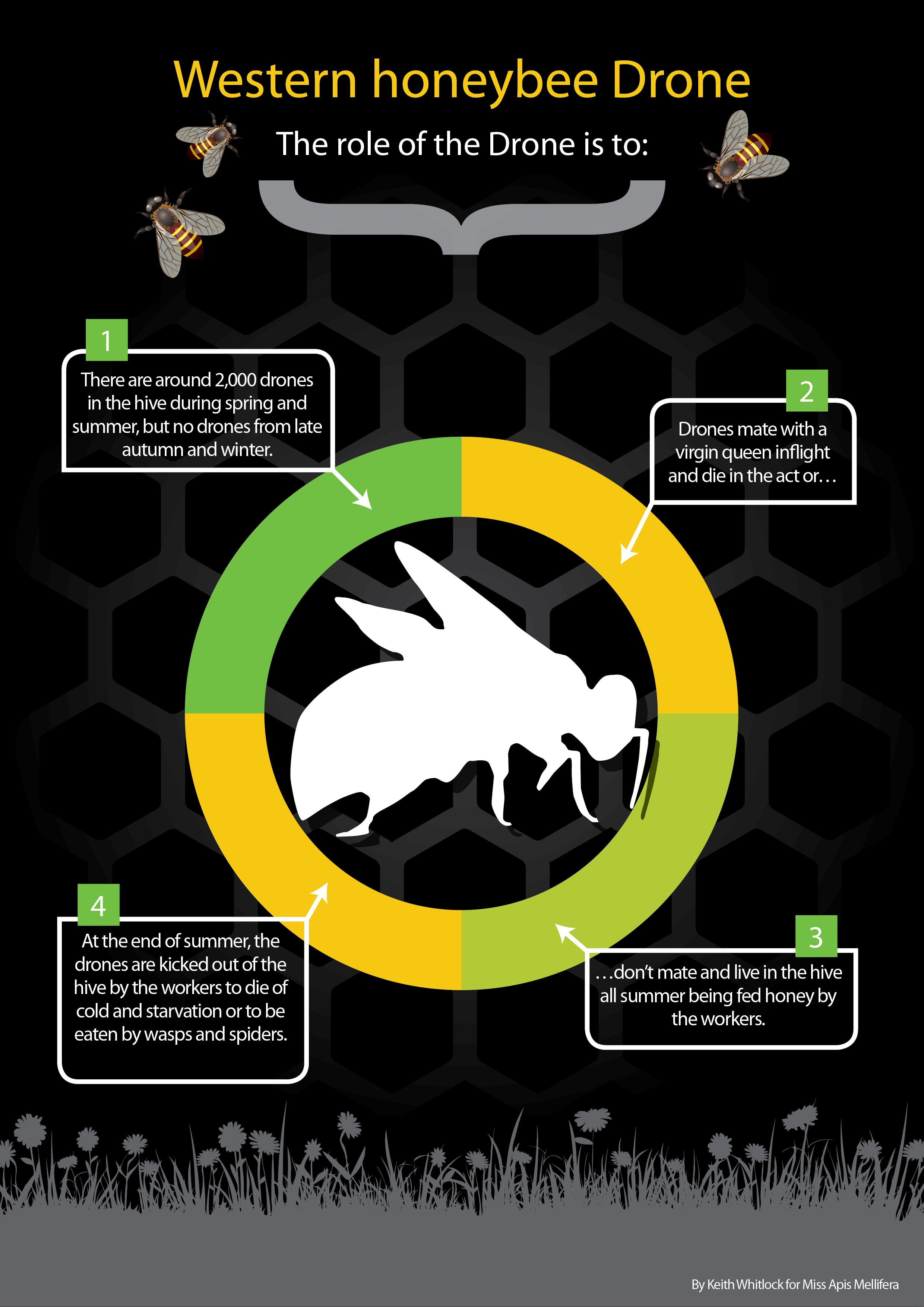 Western honeybee Drone

The role of the Drone is to:

1
There are around 2,000 drones in the hive during spring and summer, but no drones from late autumn and winter.

2
Drones mate with a virgin queen inflight and die in the act or…

3
…don't mate and live in the hive all summer being fed honey by the workers.

4
At the end of summer, the drones are kicked out of the hive by the workers to die of cold and starvation or to be eaten by wasps and spiders.

By Keith Whitlock for Miss Apis Mellifera