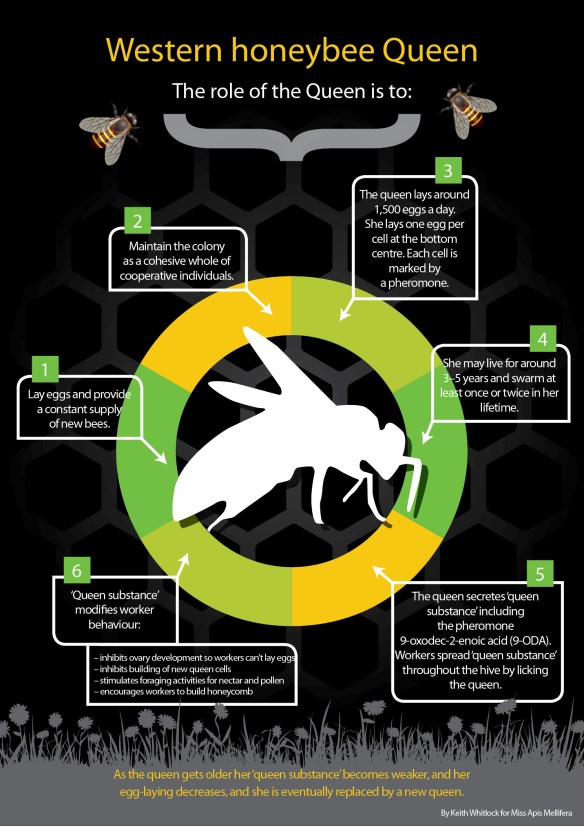 Western honeybee Queen

The role of the Queen is to:

1
Lay eggs and provide a constant supply of new bees.

2
Maintain the colony as a cohesive whole of cooperative individuals.

3
The queen lays around 1,500 eggs a day. She lays one egg per cell at the bottom centre. Each cell is marked by a pheromone.

4
She may live for around 3–5 years and swarm at least once or twice in her lifetime.

5
The queen secretes 'queen substance' including the pheromone 9-oxodec-2-enoic acid (9-ODA). Workers spread 'queen substance' throughout the hive by licking the queen.

6
'Queen substance' modifies worker behaviour:

– inhibits ovary development so workers can't lay eggs
– inhibits building of new queen cells
– stimulates foraging activities for nectar and pollen
– encourages workers to build honeycomb

As the queen gets older her 'queen substance' becomes weaker, and her egg-laying decreases, and she is eventually replaced by a new queen.

By Keith Whitlock for Miss Apis Mellifera