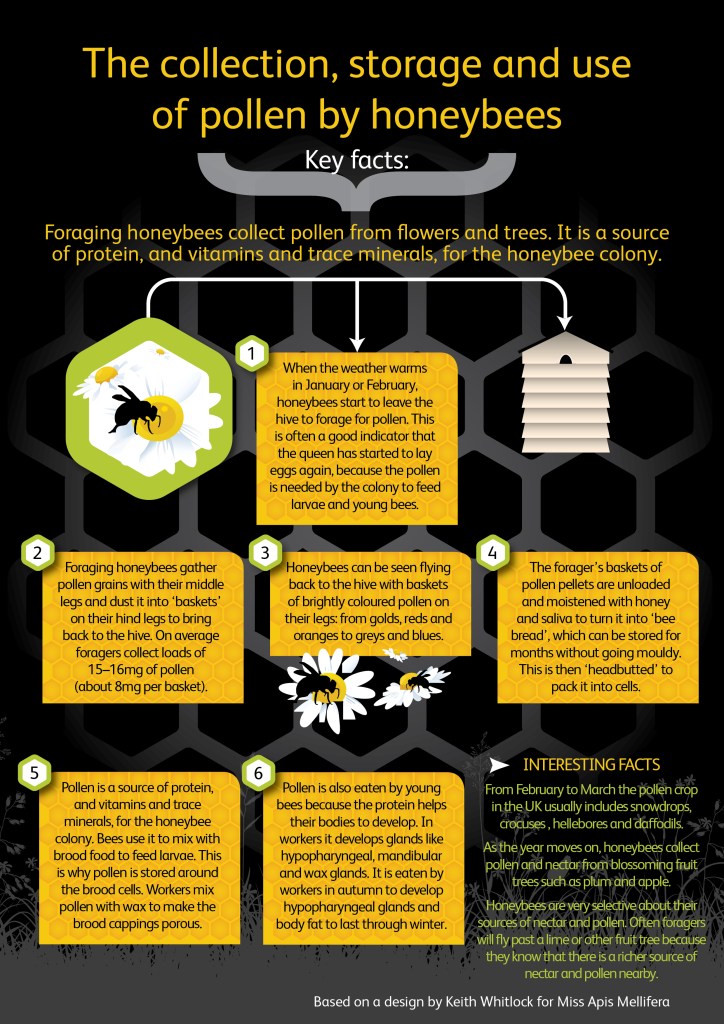 The collection, storage and use of pollen by honeybees

Key facts:

Foraging honeybees collect pollen from flowers and trees. It is a source of protein, and vitamins and trace minerals, for the honeybee colony.

1

When the weather warms in January or February, honeybees start to leave the hive to forage for pollen. This is often a good indicator that the queen has started to lay eggs again, because the pollen is needed by the colony to feed larvae and young bees.

2

Foraging honeybees gather pollen grains with their middle legs and dust it into 'baskets' on their hind legs to bring back to the hive. On average foragers collect loads of 15–16mg of pollen (about 8mg per basket).

3

Honeybees can be seen flying back to the hive with baskets of brightly coloured pollen on their legs: from golds, reds and oranges to greys and blues.

4

The forager's baskets of pollen pellets are unloaded and moistened with honey and saliva to turn it into 'bee bread', which can be stored for months without going mouldy. This is then 'headbutted' to pack it into cells.

5

Pollen is a source of protein, and vitamins and trace minerals, for the honeybee colony. Bees use it to mix with brood food to feed larvae. This is why pollen is stored around the brood cells. Workers mix pollen with wax to make the brood cappings porous.

6

Pollen is also eaten by young bees because the protein helps their bodies to develop. In workers it develops glands like hypopharyngeal, mandibular and wax glands. It is eaten by workers in autumn to develop hypopharyngeal glands and body fat to last through winter.

INTERESTING FACTS

From February to March the pollen crop in the UK usually includes snowdrops, crocuses , hellebores and daffodils.

As the year moves on, honeybees collect pollen and nectar from blossoming fruit trees such as plum and apple.

Honeybees are very selective about their sources of nectar and pollen. Often foragers will fly past a lime or other fruit tree because they know that there is a richer source of nectar and pollen nearby.

Based on a design by Keith Whitlock for Miss Apis Mellifera